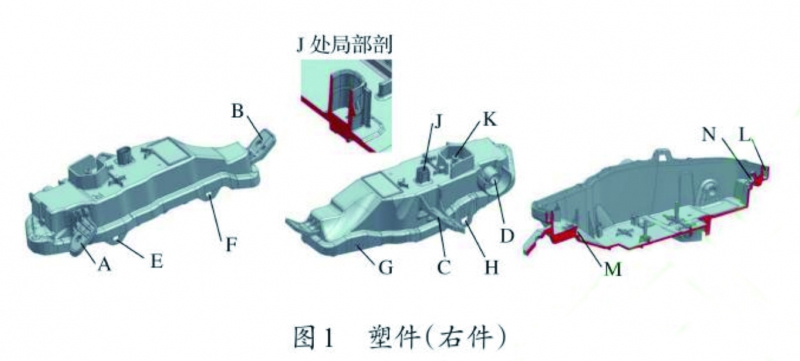 J 处局部剖

B

A

E

F

J

K

D

G

C

H

N

L

M

图1 塑件(右件)