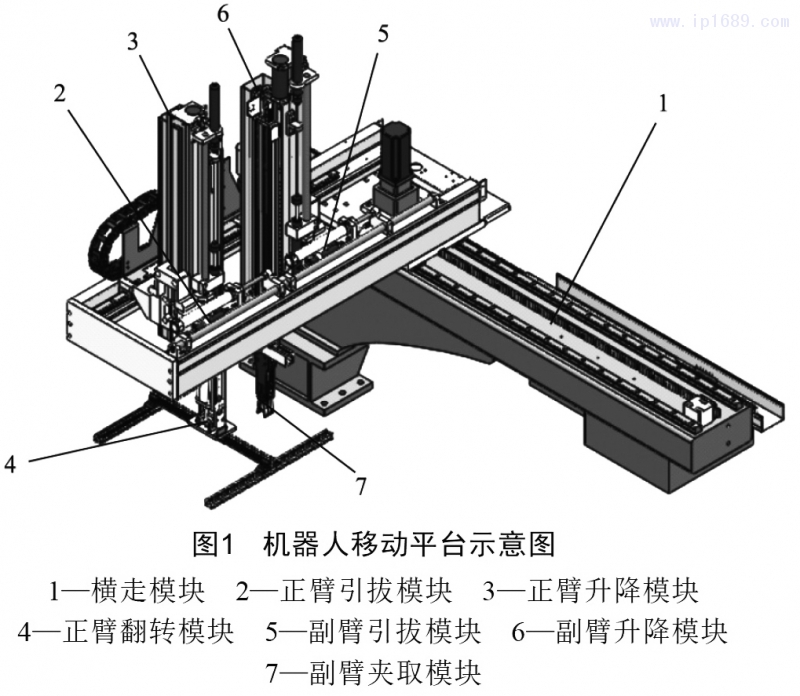 www.ip1689.com

6
3
5
2
1
4
7

图1　机器人移动平台示意图

1—横走模块　2—正臂引拔模块　3—正臂升降模块
4—正臂翻转模块　5—副臂引拔模块　6—副臂升降模块
7—副臂夹取模块