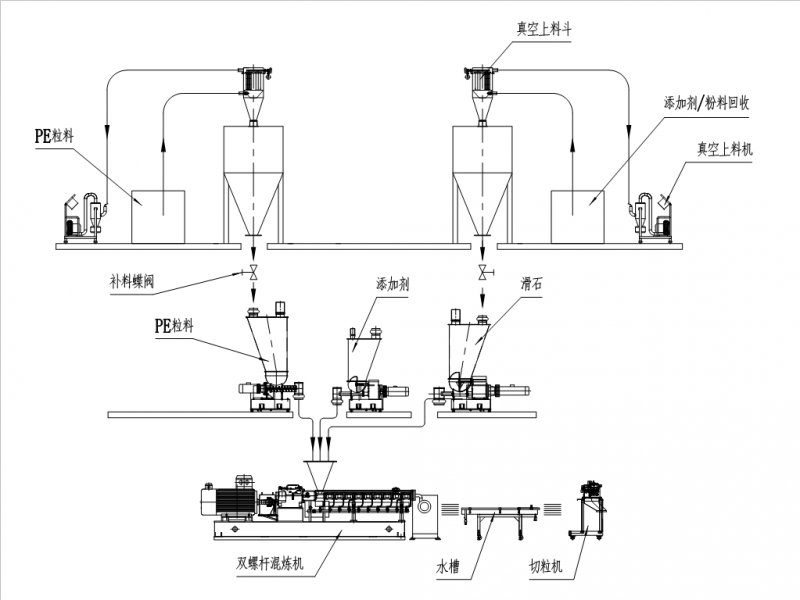 真空上料斗

添加剂/粉料回收

PE粒料

真空上料机

补料蝶阀

添加剂

滑石

PE粒料

双螺杆混炼机

水槽

切粒机